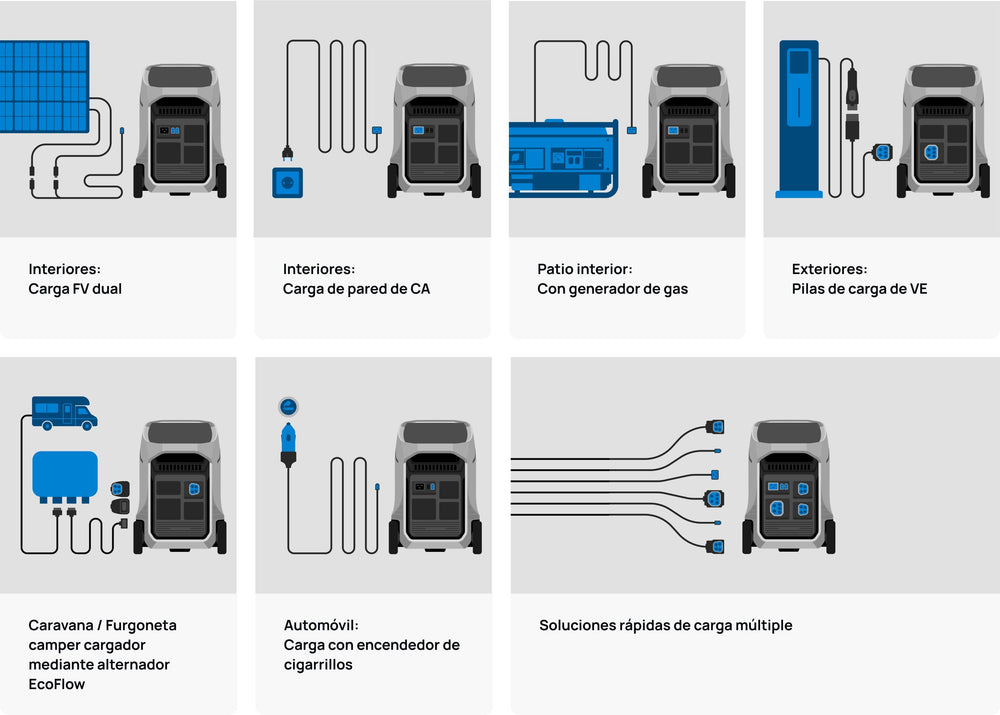 Interiores:
Carga FV dual

Interiores:
Carga de pared de CA

Patio interior:
Con generador de gas

Exteriores:
Pilas de carga de VE

Caravana / Furgoneta camper cargador mediante alternador EcoFlow

Automóvil:
Carga con encendedor de cigarrillos

Soluciones rápidas de carga múltiple